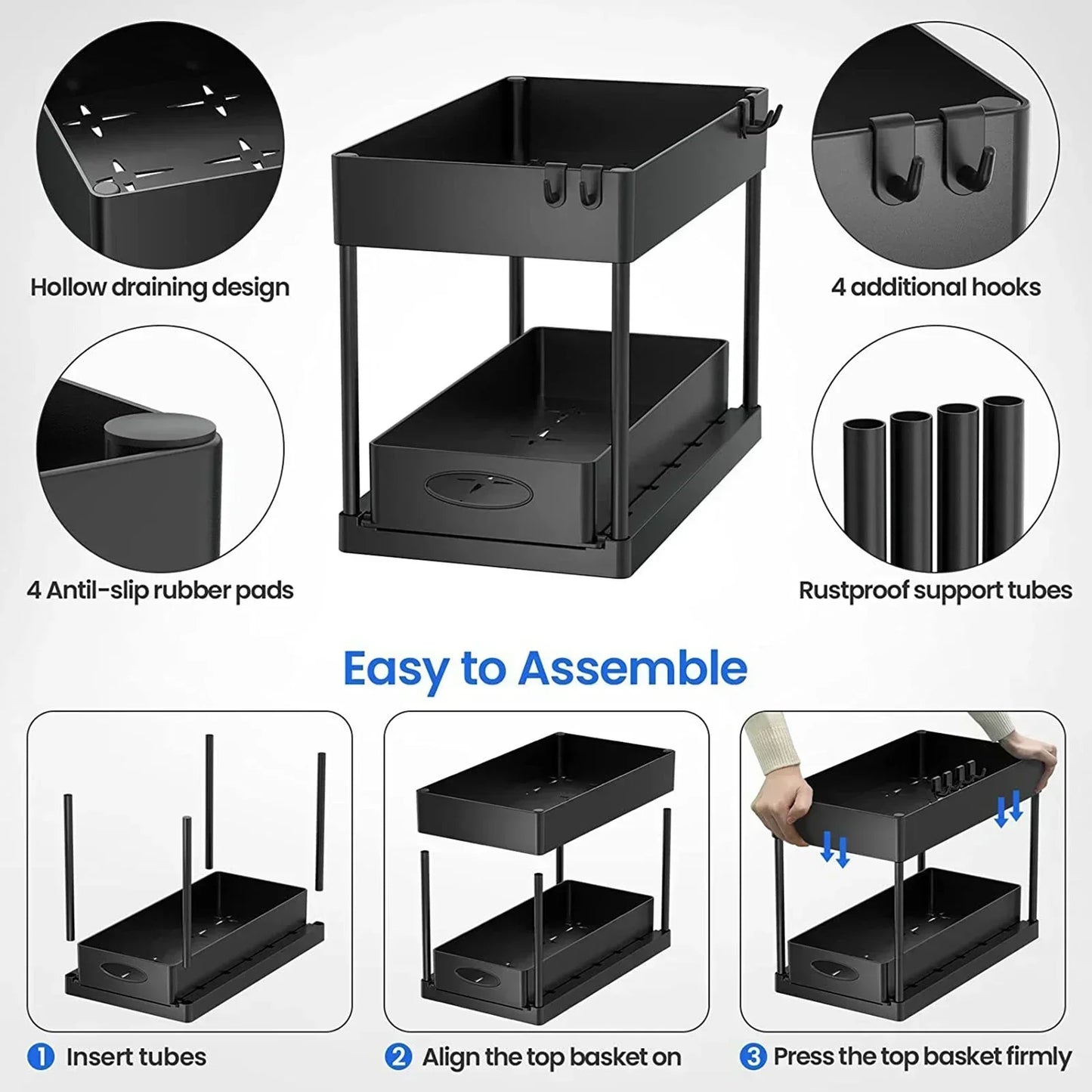 Hollow draining design

4 additional hooks

4 Antil-slip rubber pads

Rustproof support tubes

Easy to Assemble

1 Insert tubes

2 Align the top basket on

3 Press the top basket firmly